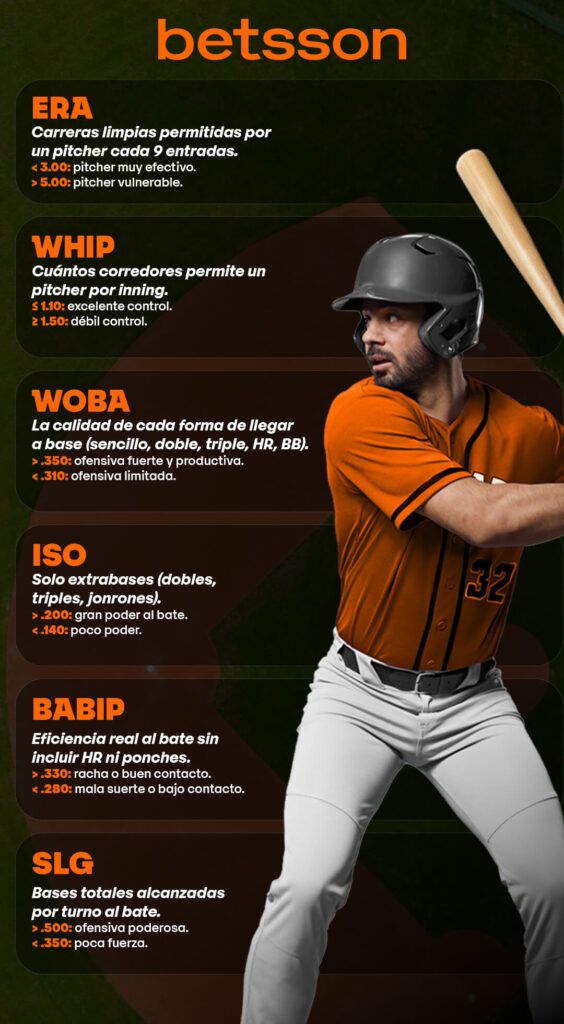 betsson

ERA
Carreras limpias permitidas por un pitcher cada 9 entradas.
< 3.00: pitcher muy efectivo.
> 5.00: pitcher vulnerable.

WHIP
Cuántos corredores permite un pitcher por inning.
≤ 1.10: excelente control.
≥ 1.50: débil control.

WOBA
La calidad de cada forma de llegar a base (sencillo, doble, triple, HR, BB).
> .350: ofensiva fuerte y productiva.
< .310: ofensiva limitada.

ISO
Solo extrabases (dobles, triples, jonrones).
> .200: gran poder al bate.
< .140: poco poder.

BABIP
Eficiencia real al bate sin incluir HR ni ponches.
> .330: racha o buen contacto.
< .280: mala suerte o bajo contacto.

SLG
Bases totales alcanzadas por turno al bate.
> .500: ofensiva poderosa.
< .350: poca fuerza.

32